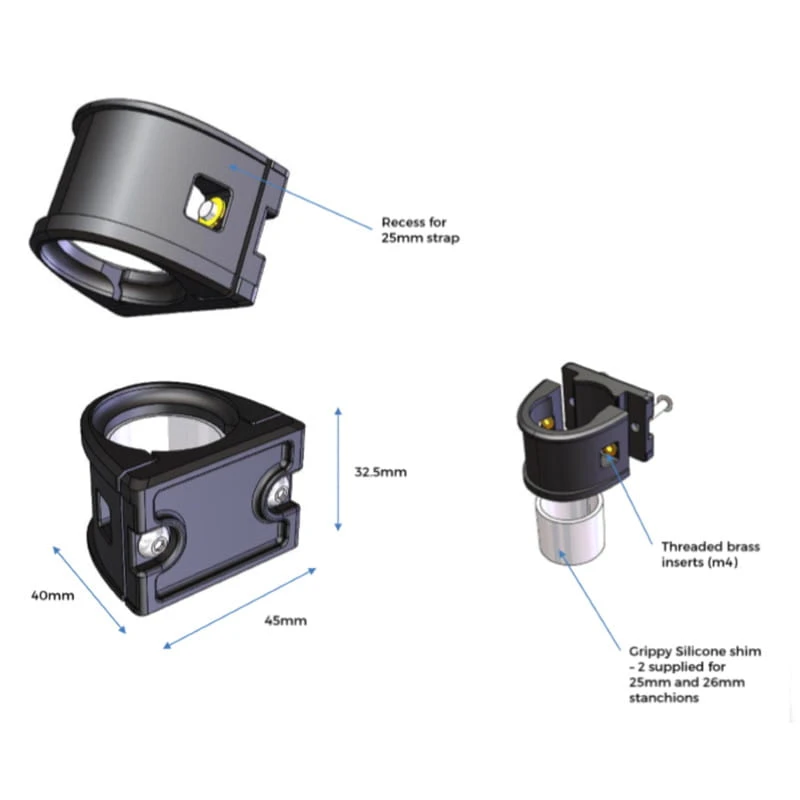 Recess for 25mm strap

32.5mm

40mm

45mm

Threaded brass inserts (m4)

Grippy Silicone shim - 2 supplied for 25mm and 26mm stanchions