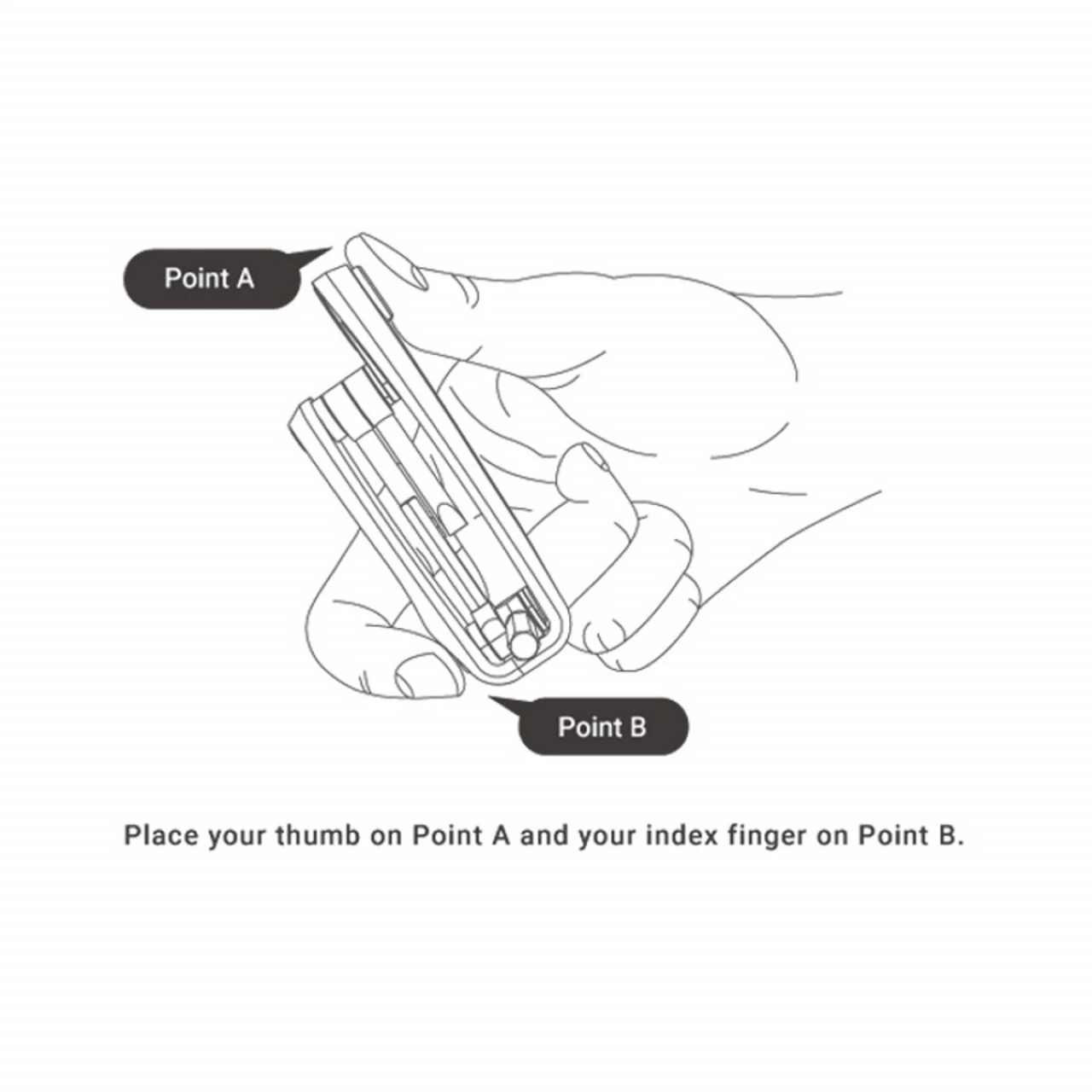 Point A

Point B

Place your thumb on Point A and your index finger on Point B.